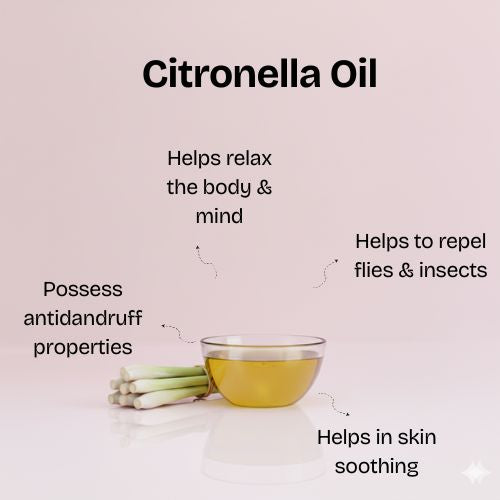 Citronella Oil

Helps relax the body & mind

Helps to repel flies & insects

Possess antidandruff properties

Helps in skin soothing