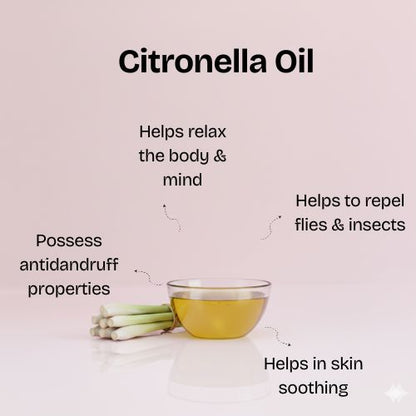 Citronella Oil

Helps relax the body & mind

Helps to repel flies & insects

Possess antidandruff properties

Helps in skin soothing